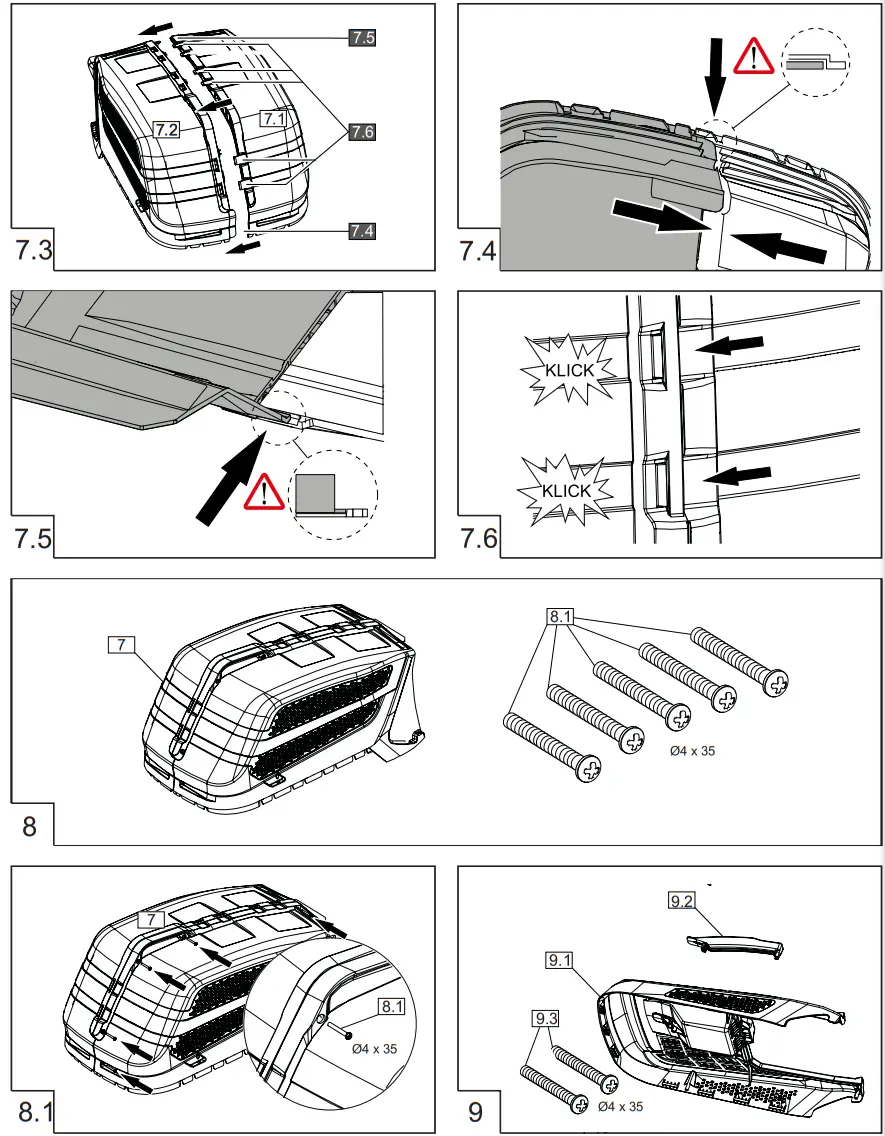 7.5
7.2
7.1
7.6
7.4
7.3

7.4

7.5

KLICK
KLICK
7.6

7
8.1
Ø4 x 35
8

7
8.1
Ø4 x 35
8.1

9.2
9.1
9.3
Ø4 x 35
9