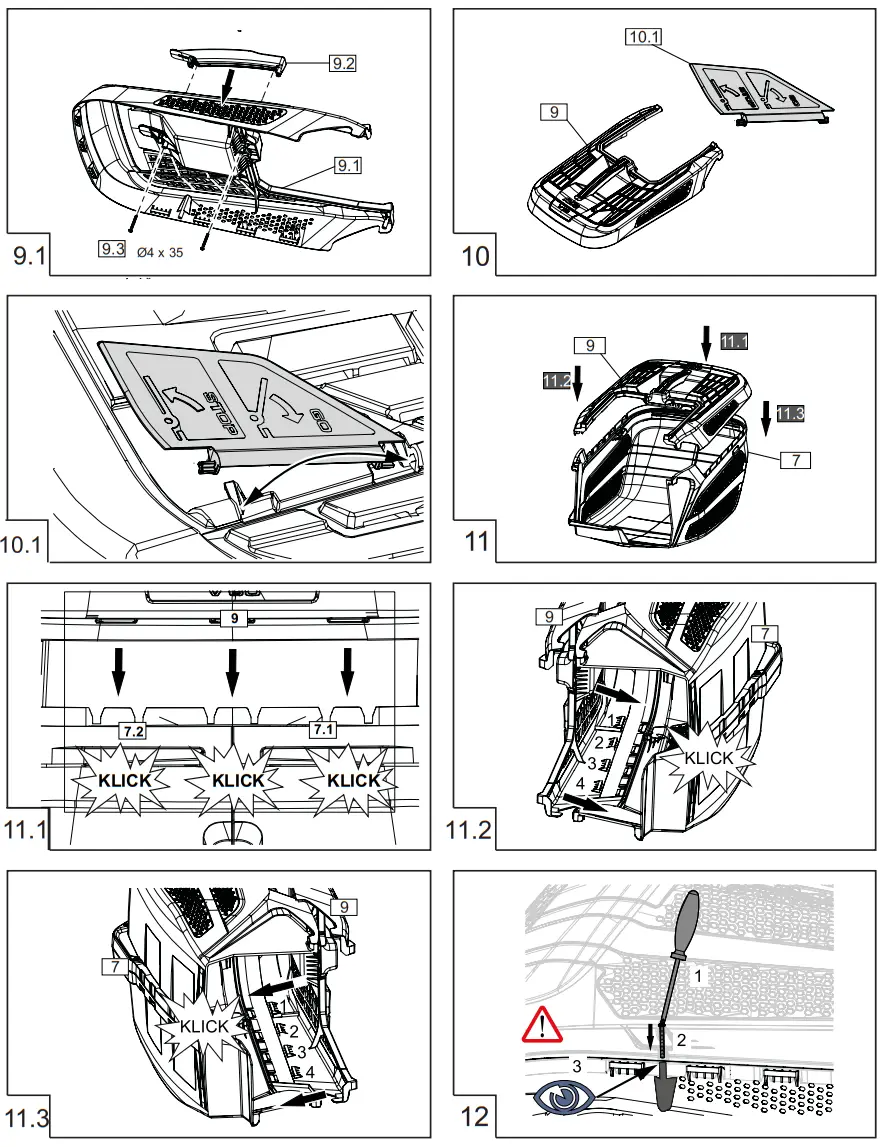 9.2
9.1
9.3 Ø4 x 35
9.1

10.1
9
10

STOP
GO
10.1

9
11.1
11.2
11.3
7
11

9
7.2
7.1
KLICK
KLICK
KLICK
11.1

9
7
1
2
3
4
KLICK
11.2

9
7
KLICK
1
2
3
4
11.3

1
2
3
12