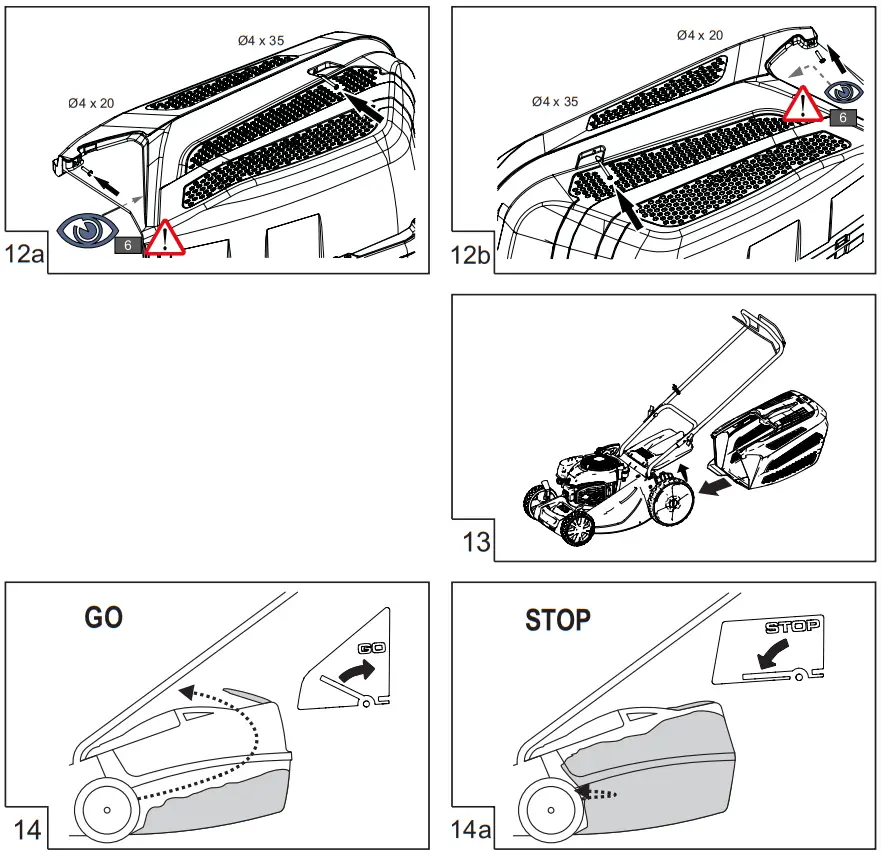 Ø4 x 35
Ø4 x 20
6
12a

Ø4 x 20
Ø4 x 35
6
12b

13

GO
GO
14

STOP
STOP
14a