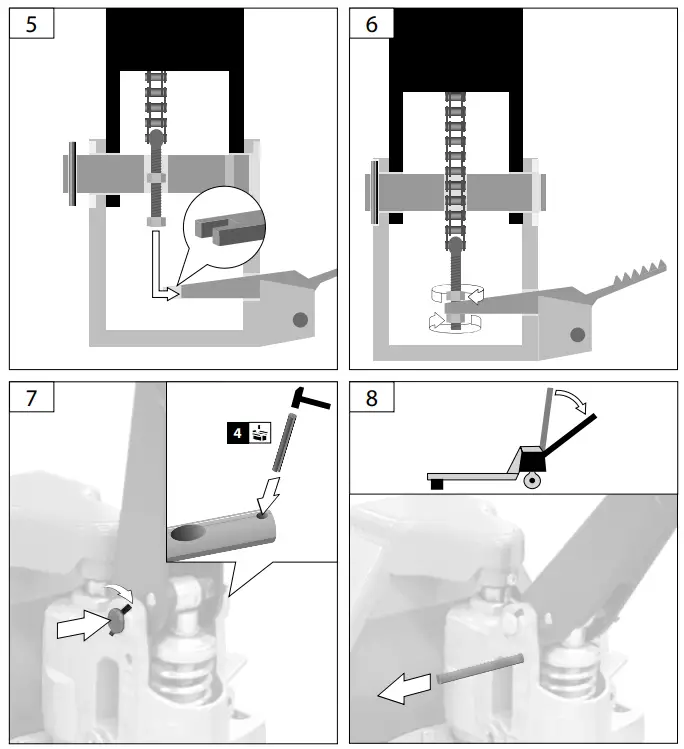 5

6

7

4

8