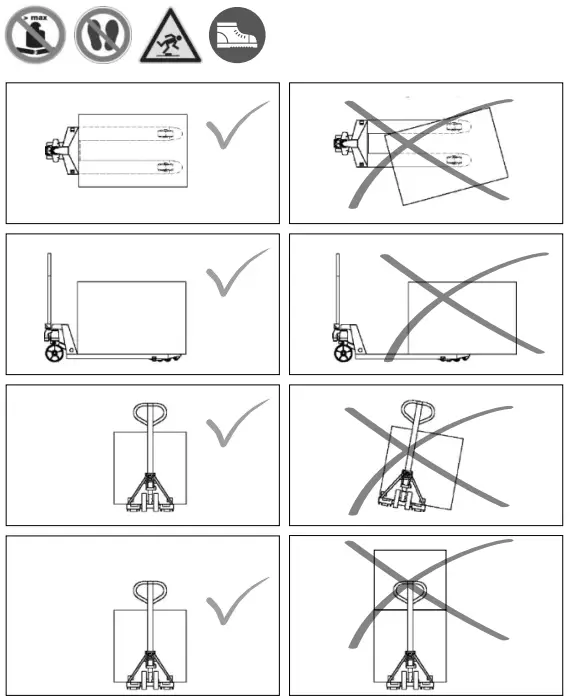 max