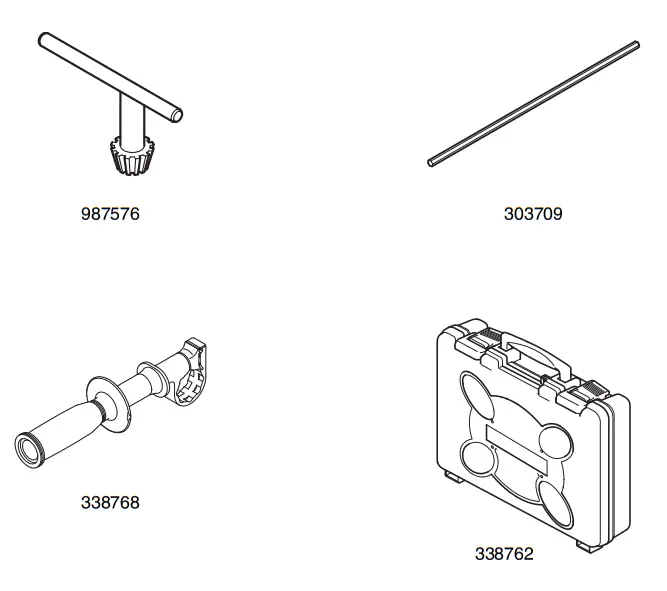 987576

303709

338768

338762