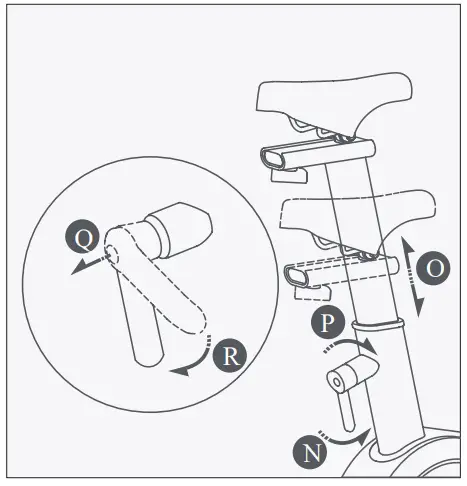 Q
R
O
P
N