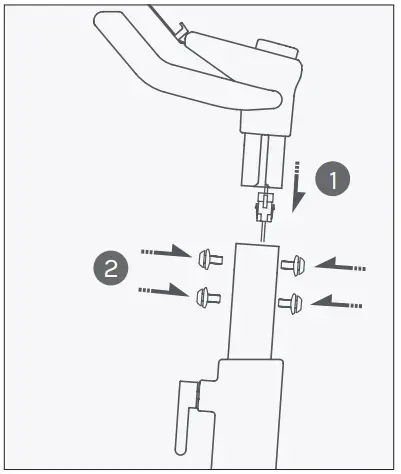 1

2