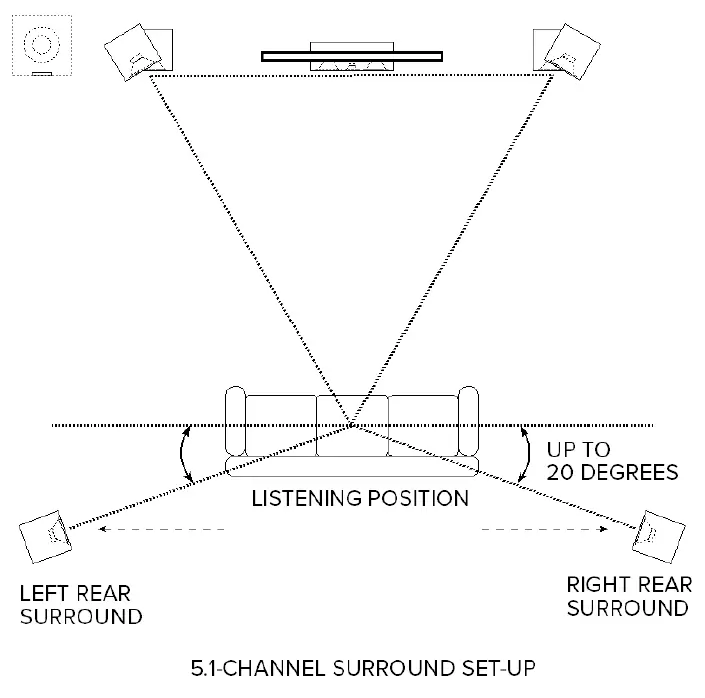 UP TO
20 DEGREES

LISTENING POSITION

LEFT REAR
SURROUND

RIGHT REAR
SURROUND

5.1-CHANNEL SURROUND SET-UP