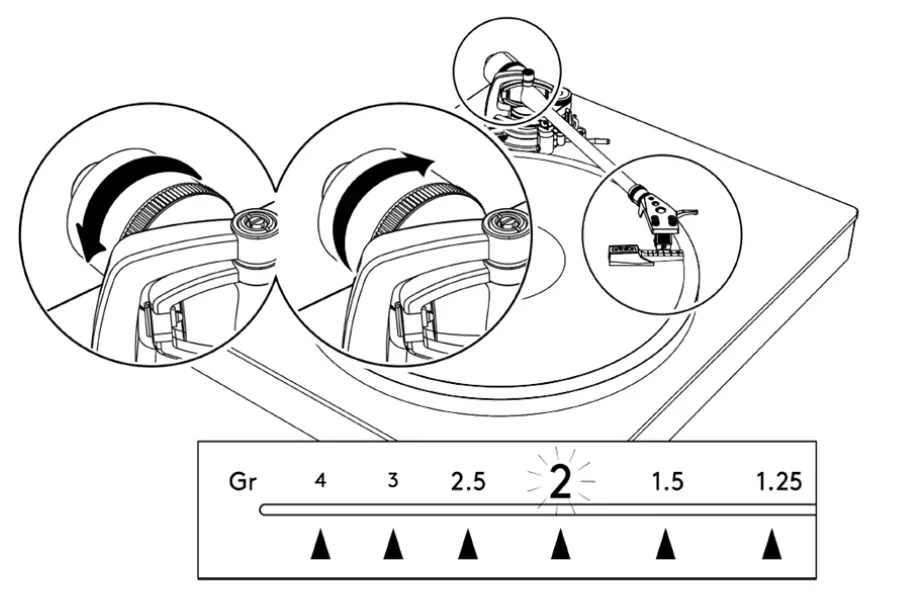 Gr 4 3 2.5 2 1.5 1.25