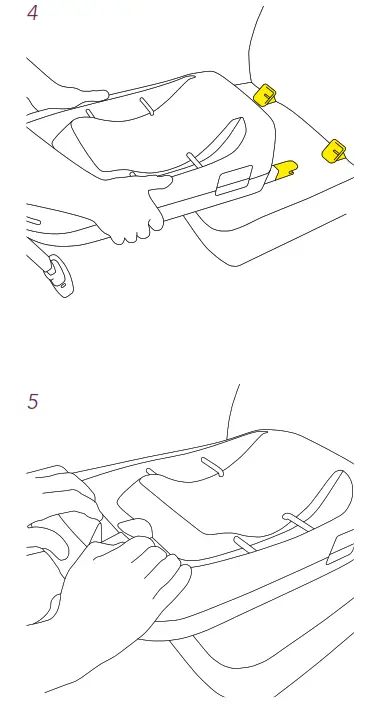 4

5