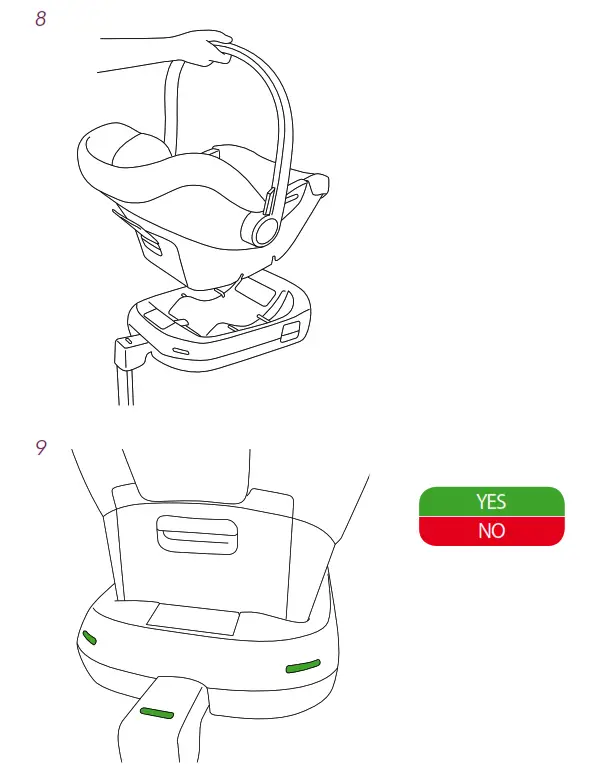 8

9

YES
NO