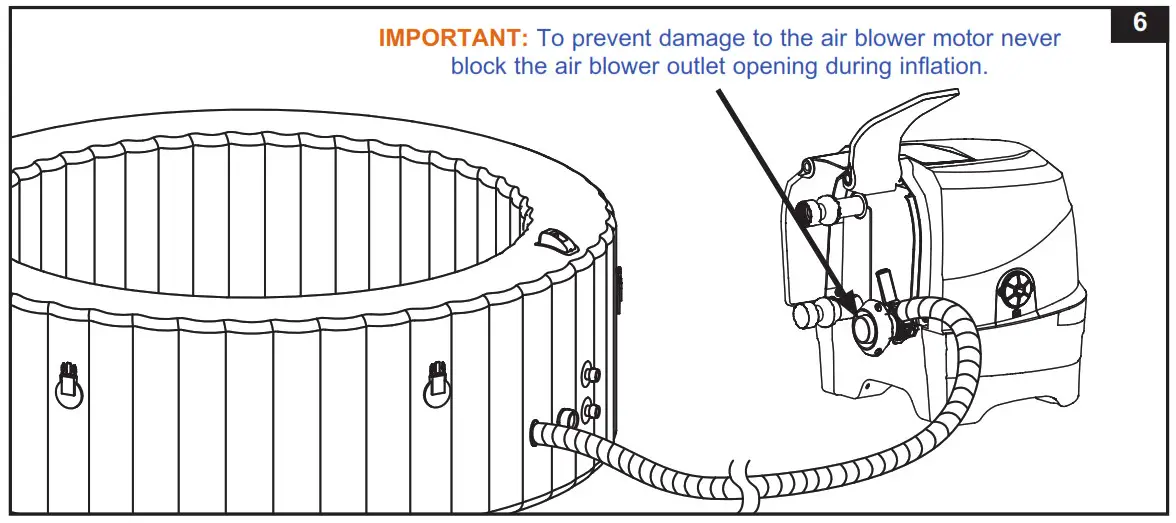 6

IMPORTANT: To prevent damage to the air blower motor never block the air blower outlet opening during inflation.