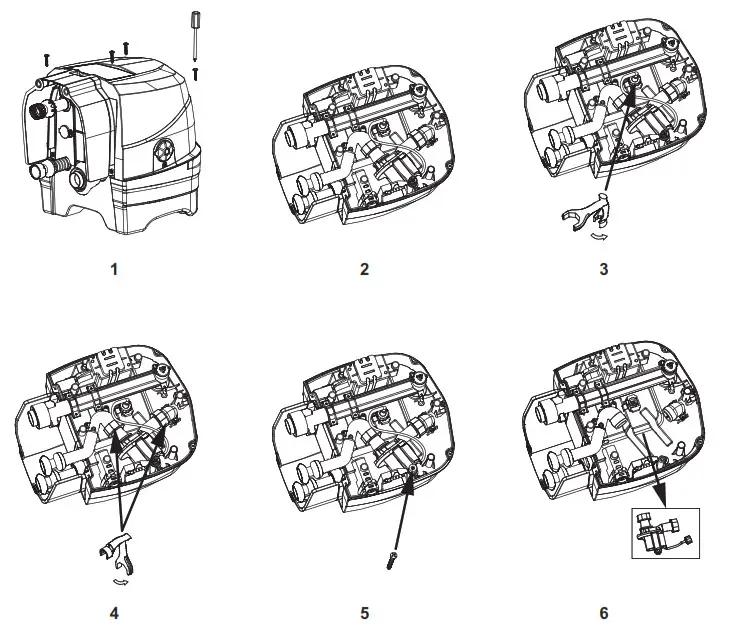 1

2

3

4

5

6