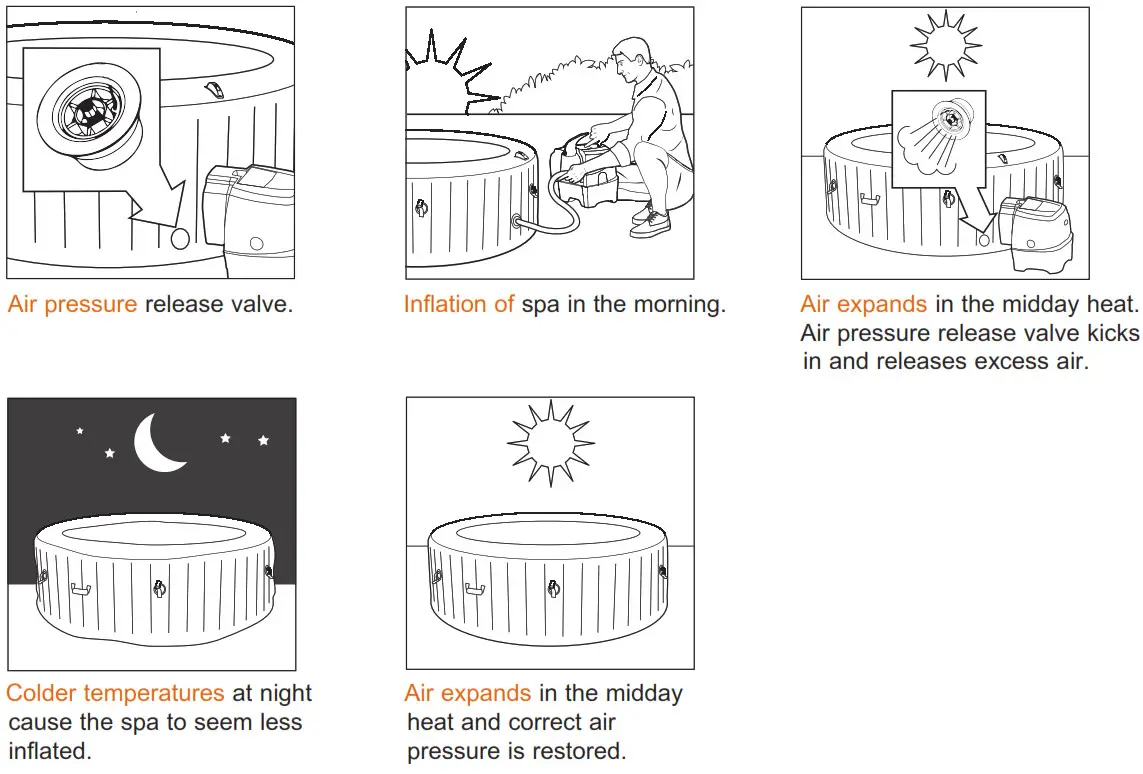 Air pressure release valve.

Inflation of spa in the morning.

Air expands in the midday heat. Air pressure release valve kicks in and releases excess air.

Colder temperatures at night cause the spa to seem less inflated.

Air expands in the midday heat and correct air pressure is restored.