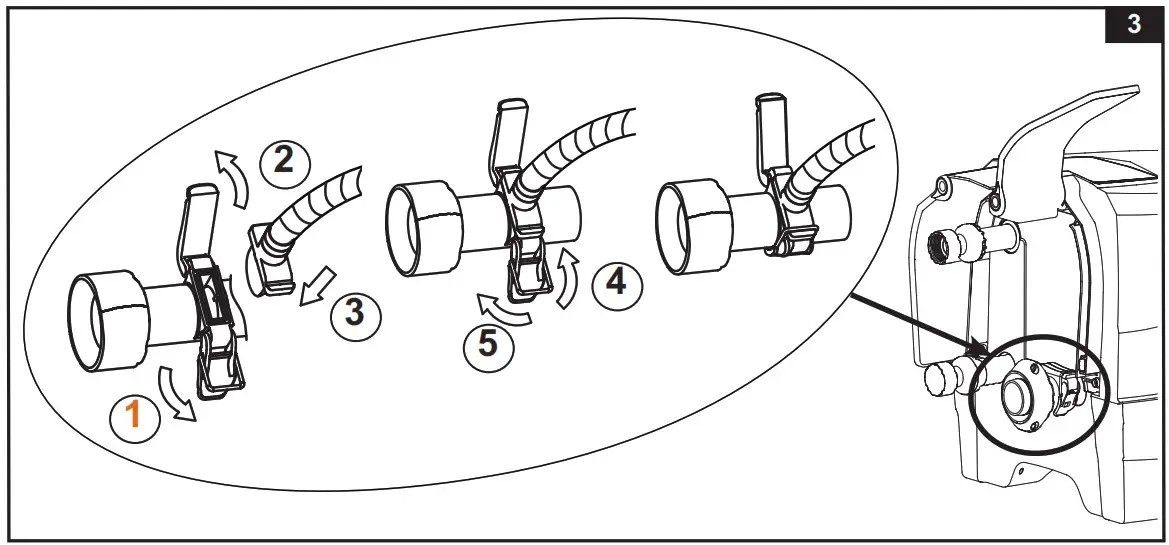 3

2

3

1

4

5