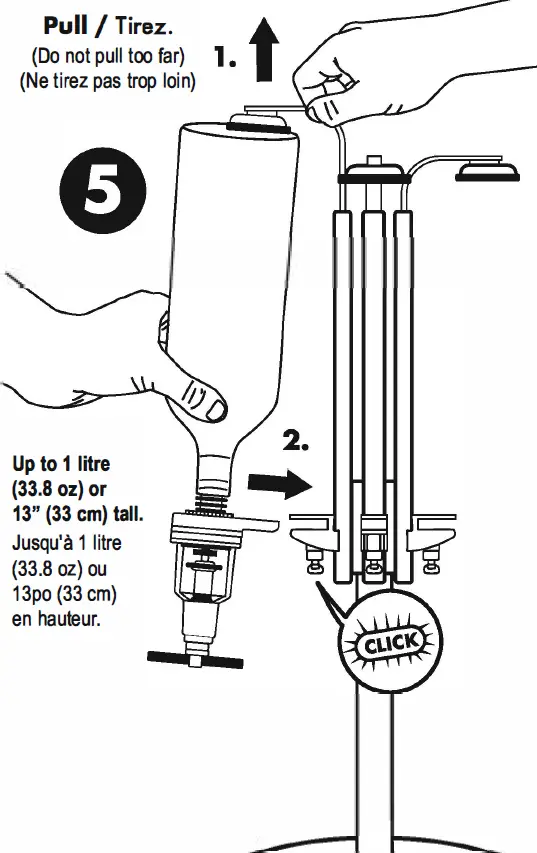 Pull / Tirez.
(Do not pull too far)
(Ne tirez pas trop loin)

1.

5

2.

Up to 1 litre (33.8 oz) or 13” (33 cm) tall.
Jusqu'à 1 litre (33.8 oz) ou 13po (33 cm) en hauteur.

CLICK