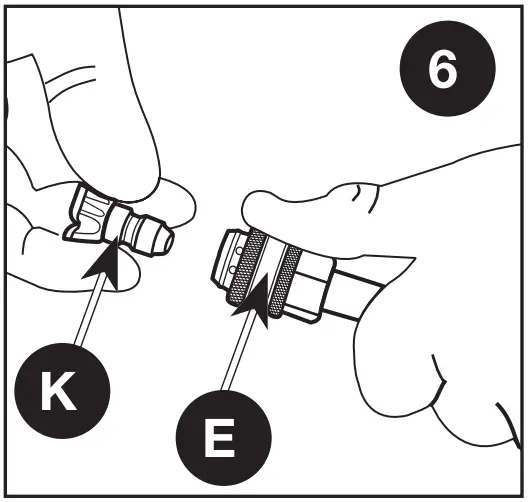 6

K

E