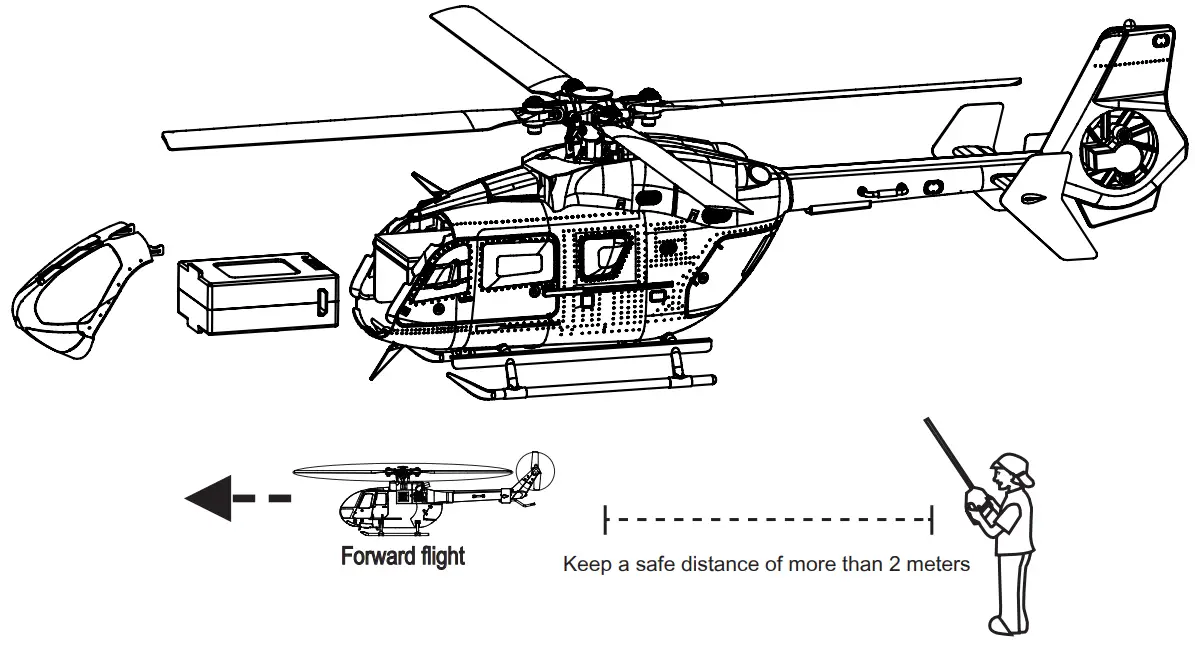 Forward flight

Keep a safe distance of more than 2 meters