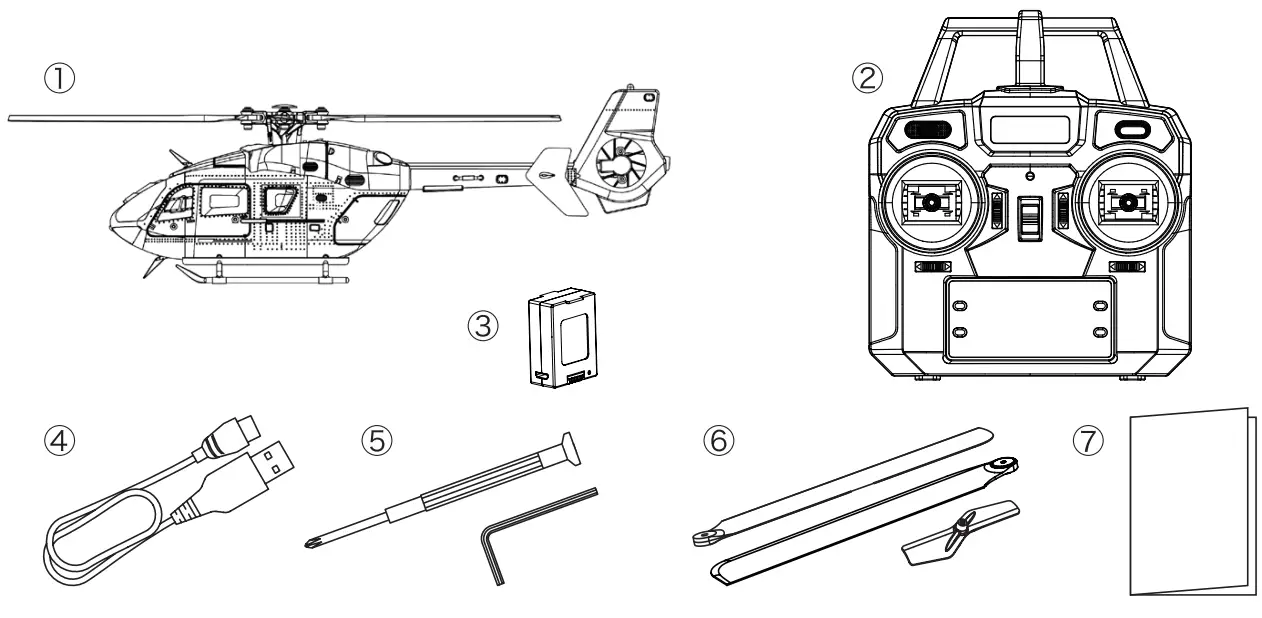 ①
②
③
④
⑤
⑥
⑦