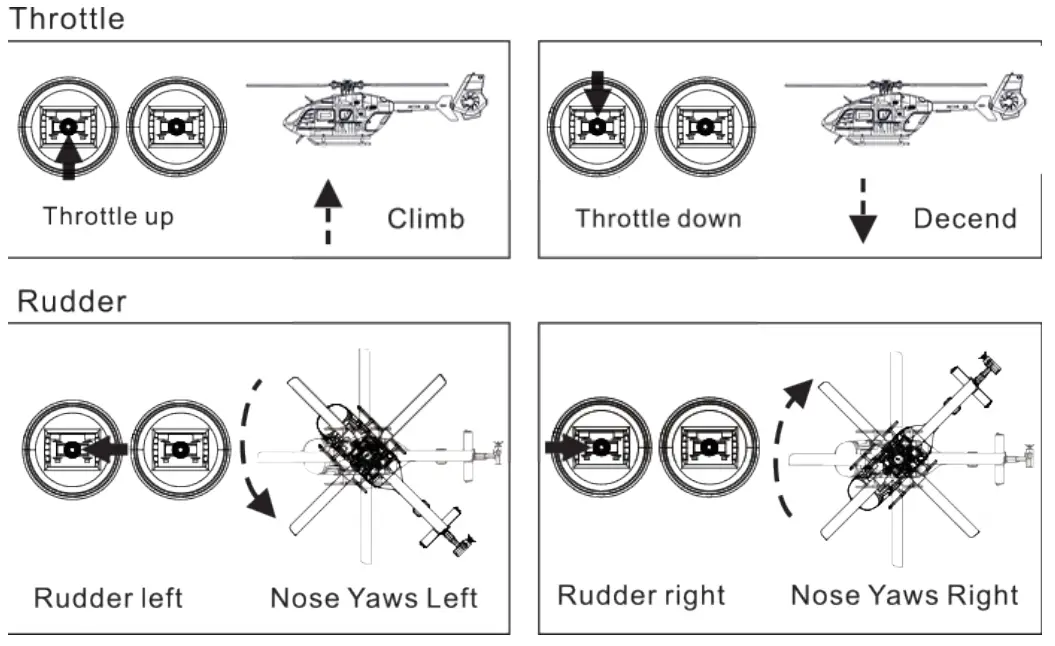 Throttle

Throttle up

Climb

Throttle down

Decend

Rudder

Rudder left

Nose Yaws Left

Rudder right

Nose Yaws Right