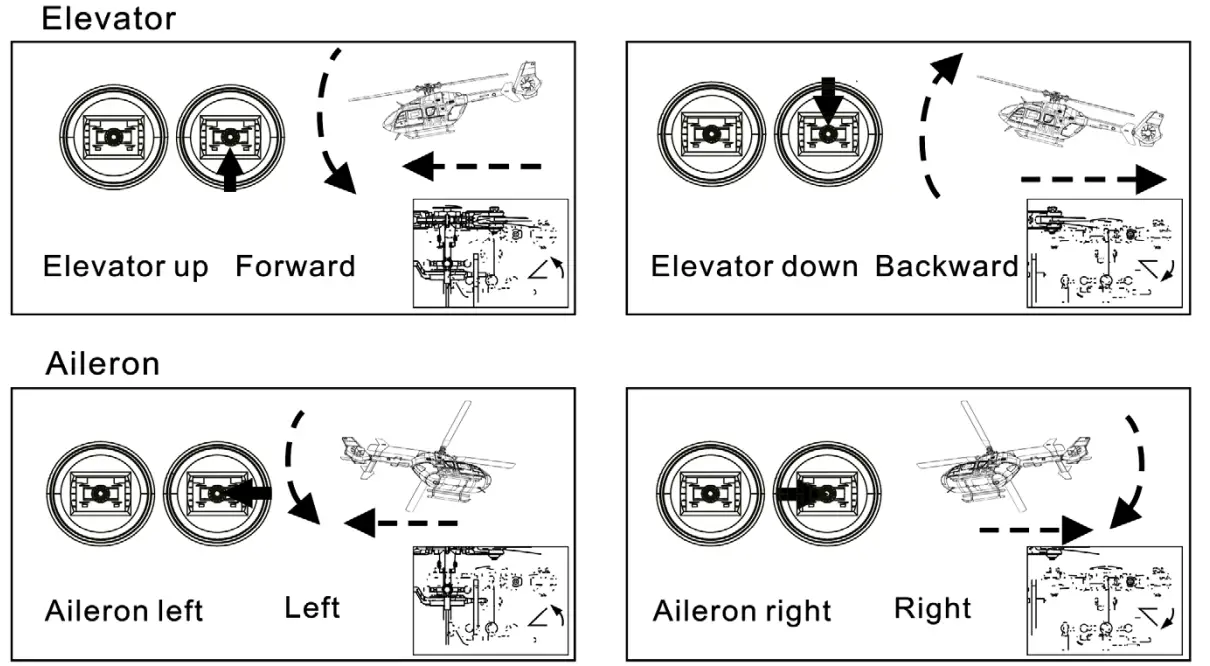 Elevator

Elevator up Forward

Elevator down Backward

Aileron

Aileron left Left

Aileron right Right