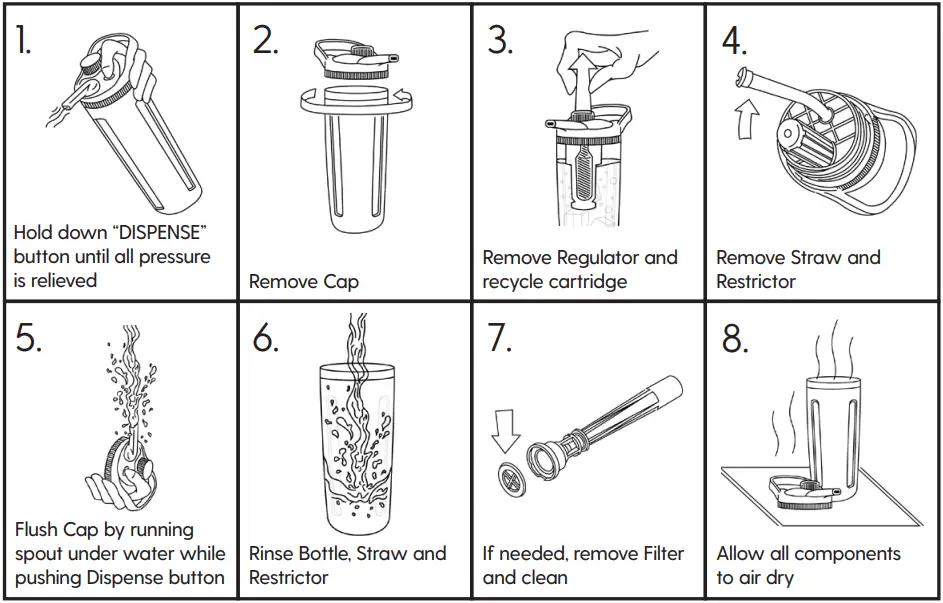 1.

Hold down "DISPENSE" button until all pressure is relieved

2.

Remove Cap

3.

Remove Regulator and recycle cartridge

4.

Remove Straw and Restrictor

5.

Flush Cap by running spout under water while pushing Dispense button

6.

Rinse Bottle, Straw and Restrictor

7.

If needed, remove Filter and clean

8.

Allow all components to air dry