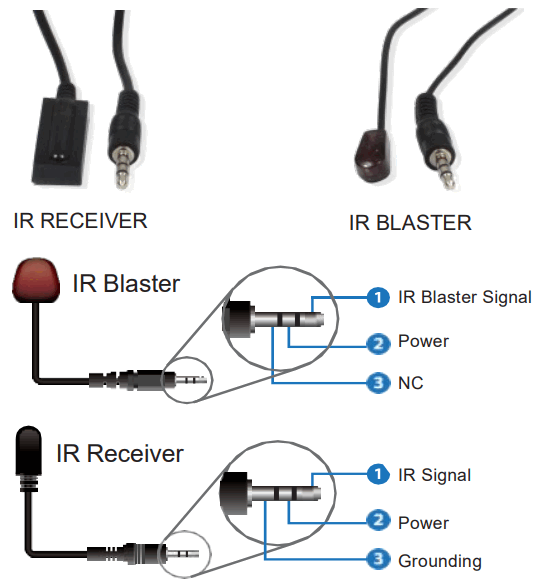 IR RECEIVER

IR BLASTER

IR Blaster

1 IR Blaster Signal

2 Power

3 NC

IR Receiver

1 IR Signal

2 Power

3 Grounding