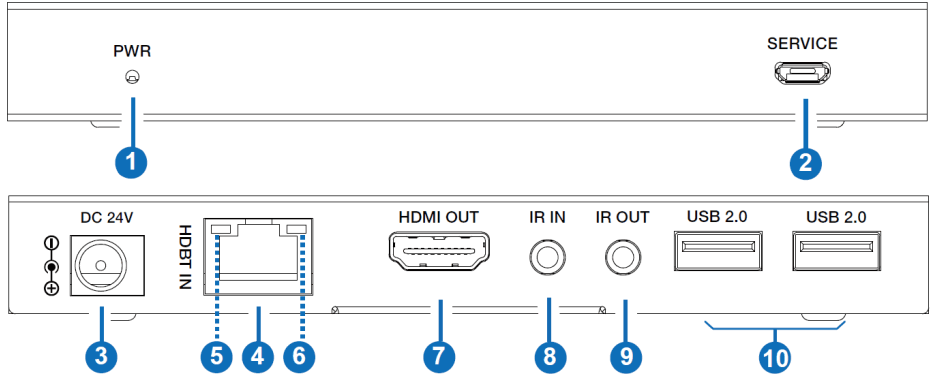 PWR

SERVICE

1

2

DC 24V

HDBT IN

HDMI OUT

IR IN

IR OUT

USB 2.0

USB 2.0

3

5

4

6

7

8

9

10