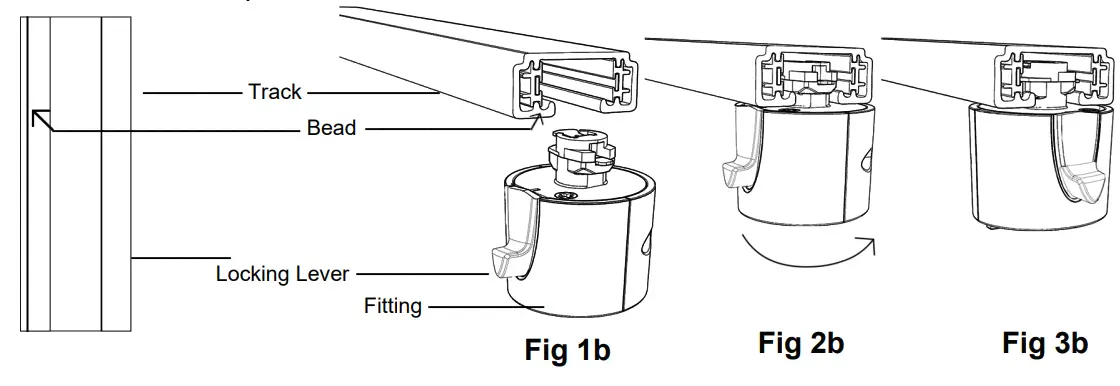 Track
Bead
Locking Lever
Fitting
Fig 1b
Fig 2b
Fig 3b