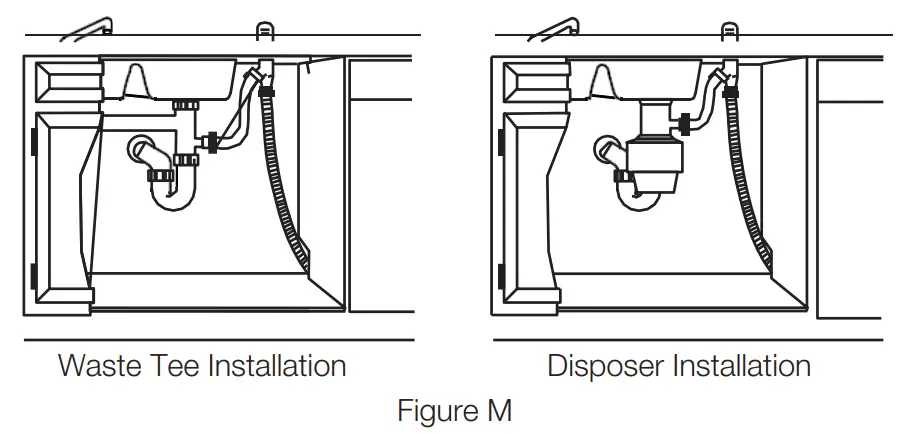 Waste Tee Installation

Disposer Installation

Figure M