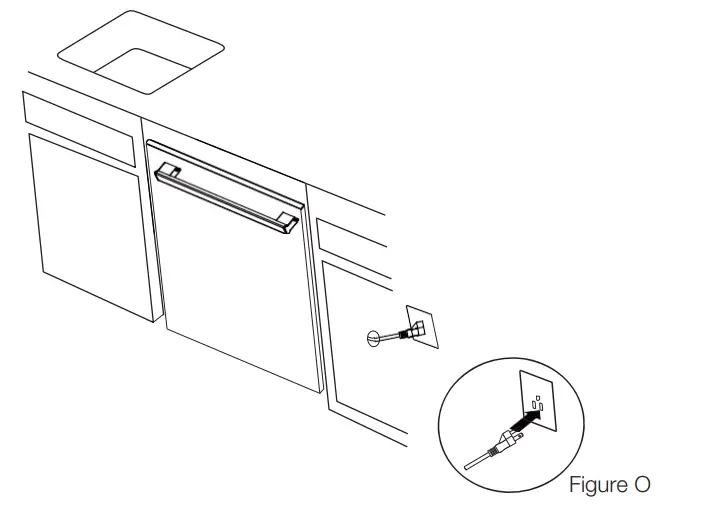 Figure O