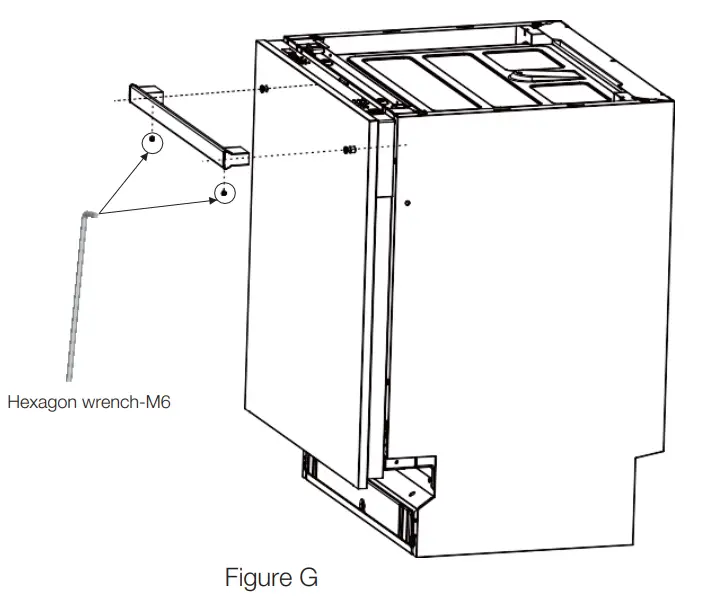 Hexagon wrench-M6

Figure G