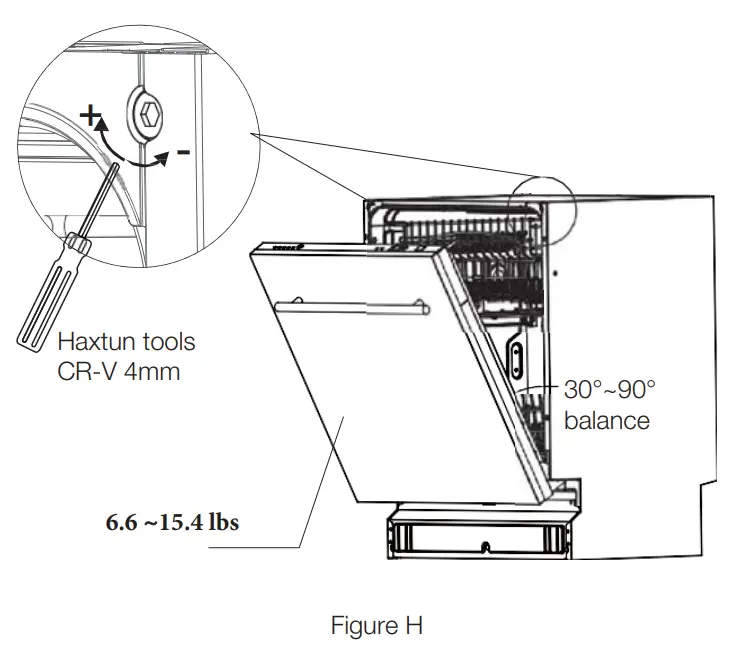 +
-
Haxtun tools
CR-V 4mm

30°~90°
balance

6.6 ~15.4 lbs

Figure H