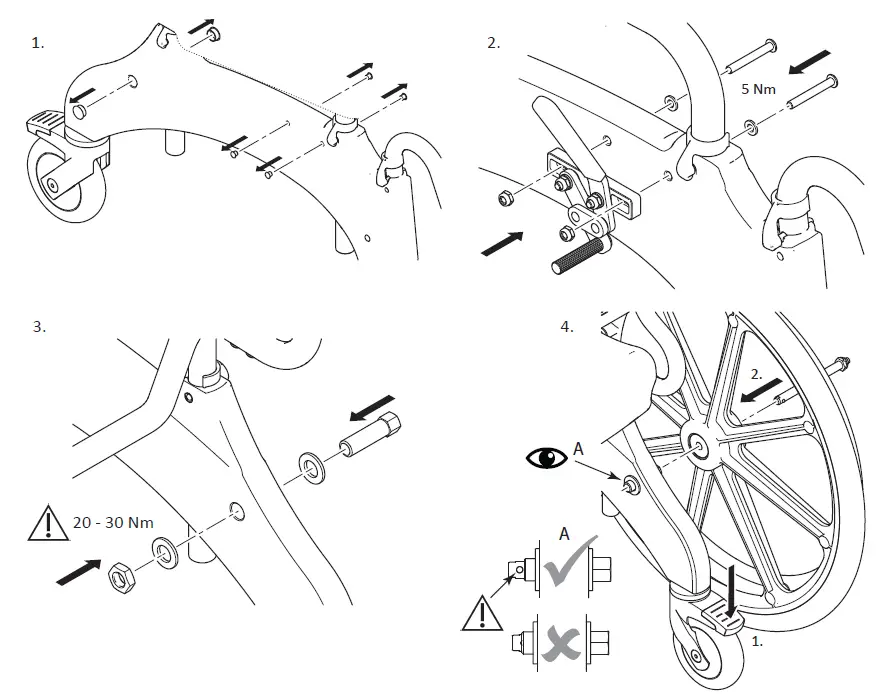 1.

2.

5 Nm

3.

20 - 30 Nm

4.

2.

A

A

1.