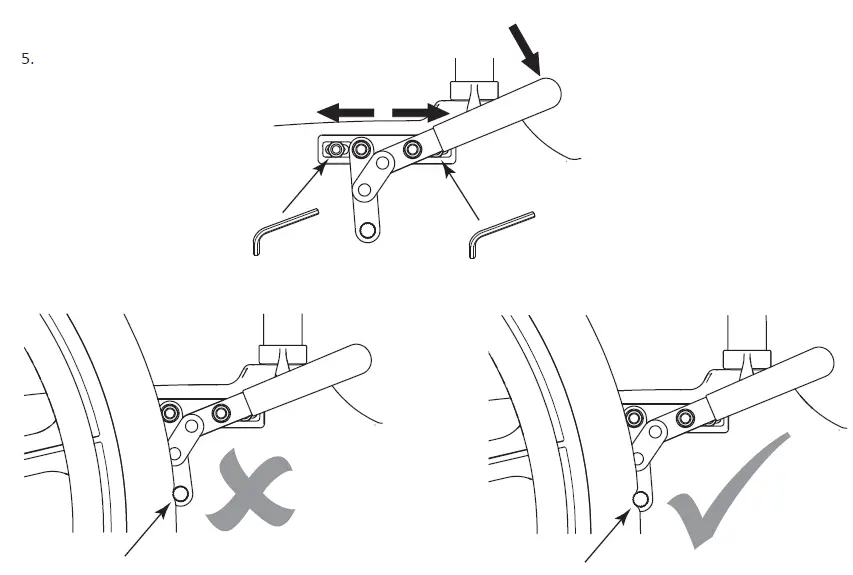 5.