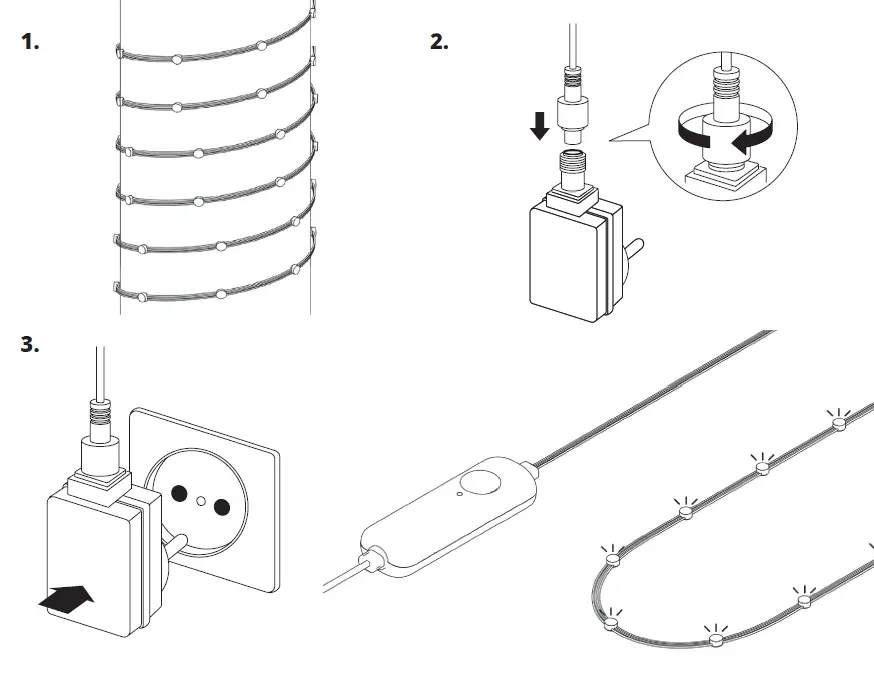 1.

2.

3.