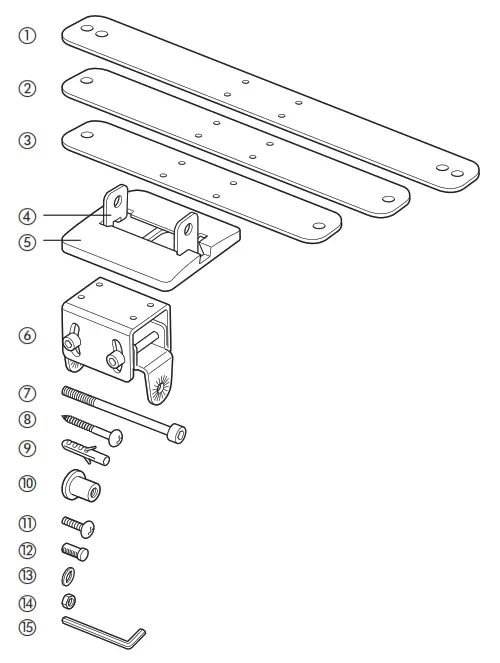 ①
②
③
④
⑤
⑥
⑦
⑧
⑨
⑩
⑪
⑫
⑬
⑭
⑮