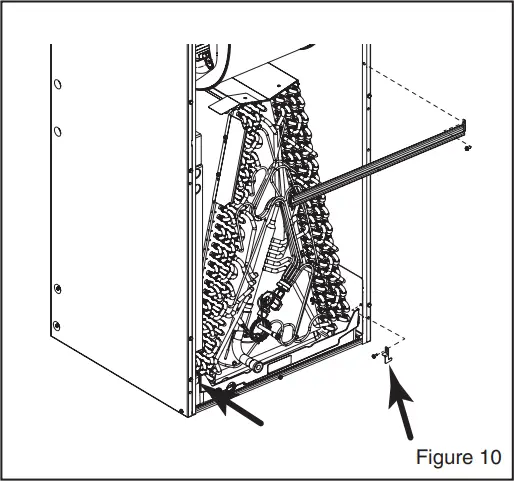 Figure 10