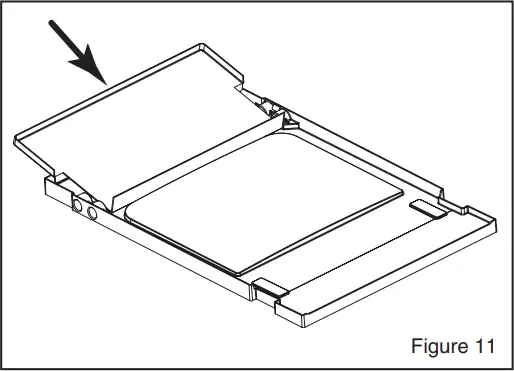 Figure 11