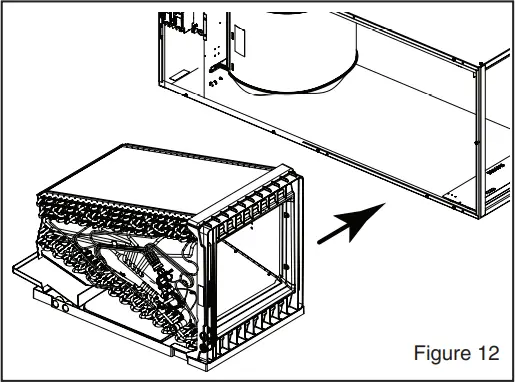 Figure 12