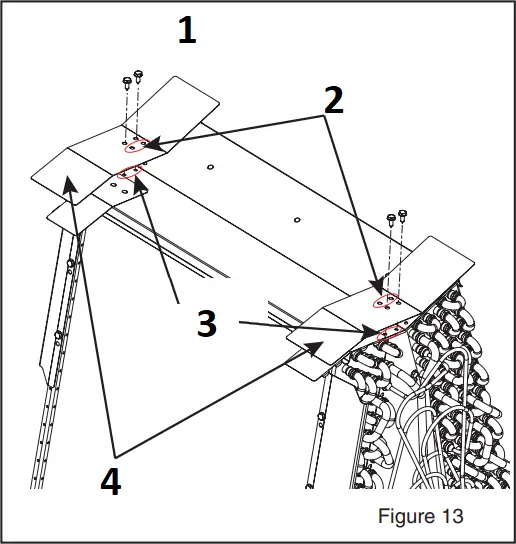 1

2

3

4

Figure 13