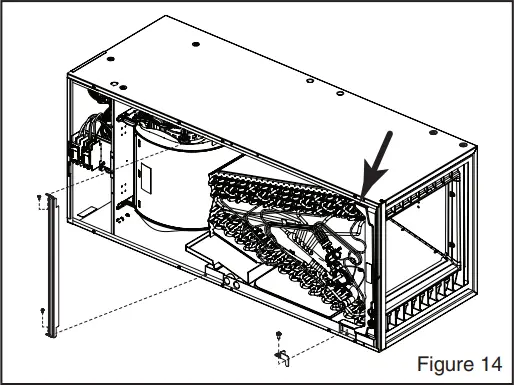 Figure 14