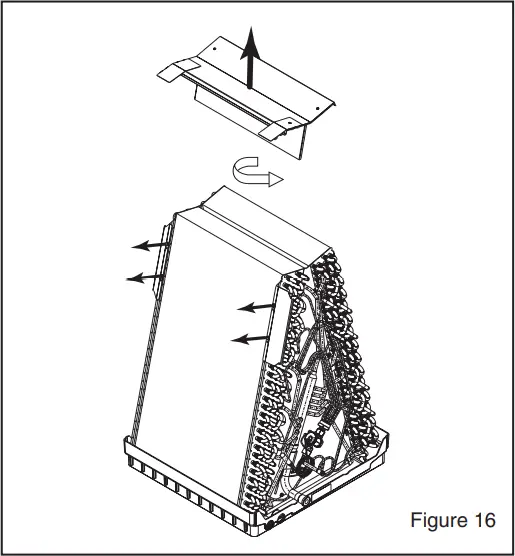 Figure 16