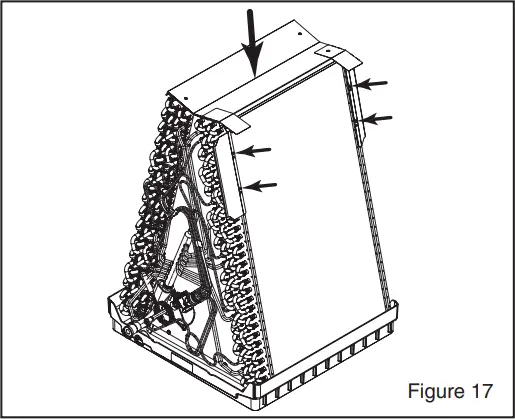 Figure 17