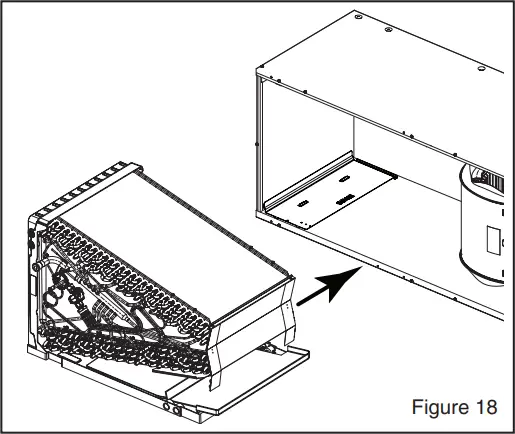 Figure 18