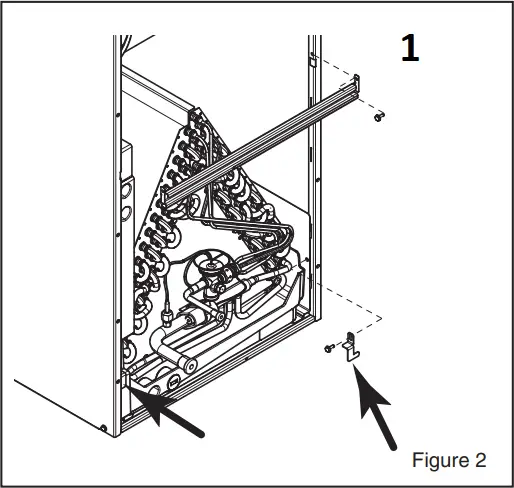 1

Figure 2