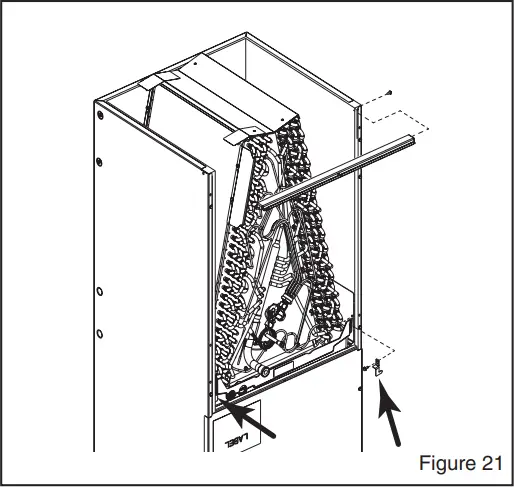 LABEL

Figure 21