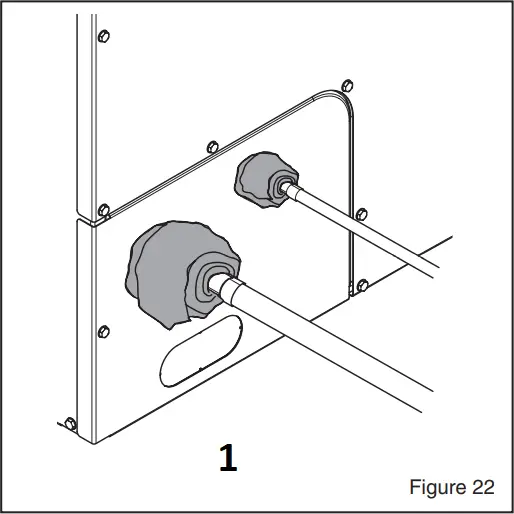 1

Figure 22