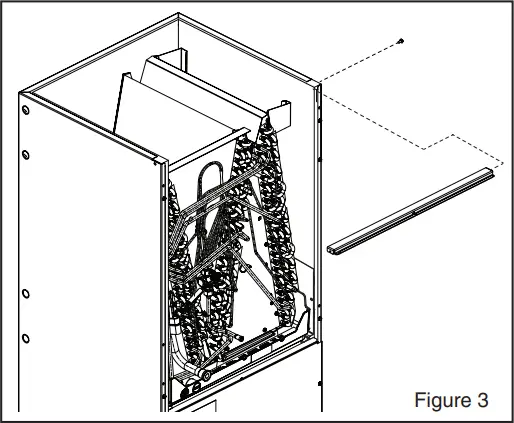 Figure 3