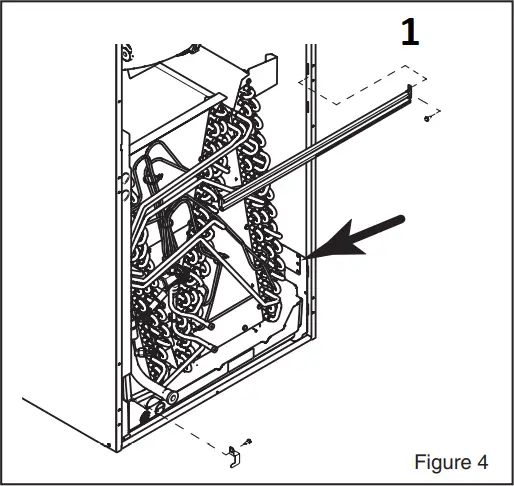 1

Figure 4