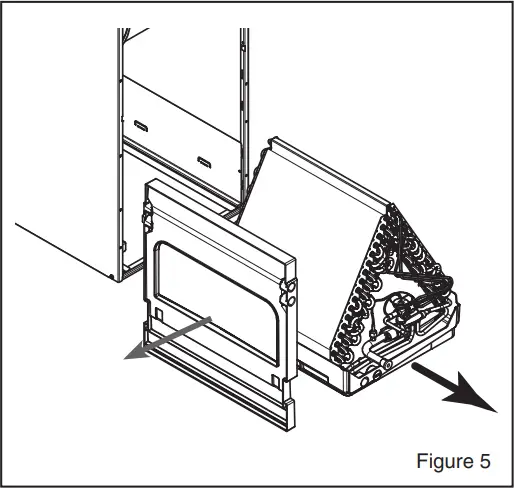 Figure 5