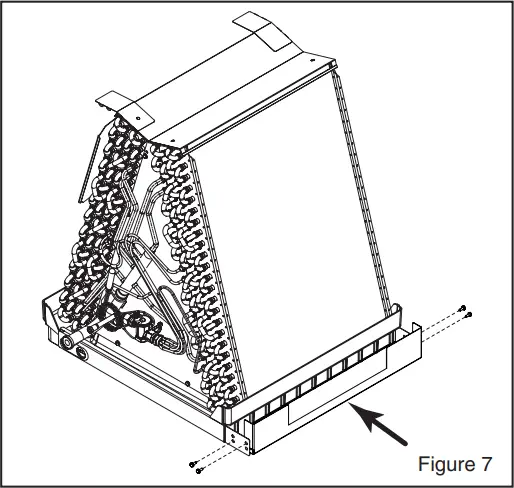 Figure 7