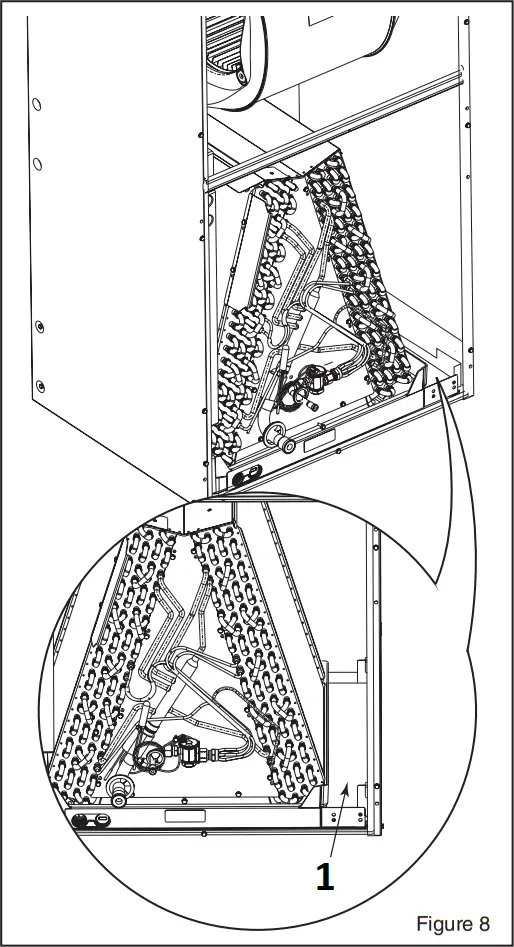 1

Figure 8